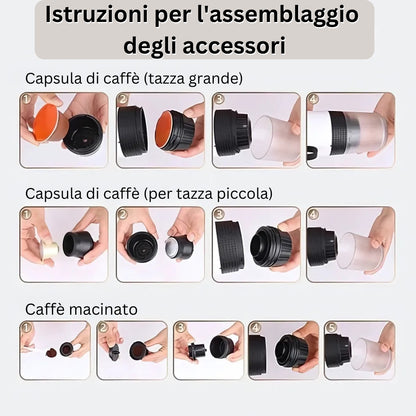 Istruzioni per l'assemblaggio degli accessori

Capsula di caffè (tazza grande)

1 2 3 4

Capsula di caffè (per tazza piccola)

1 2 3 4

Caffè macinato

1 2 3 4 5